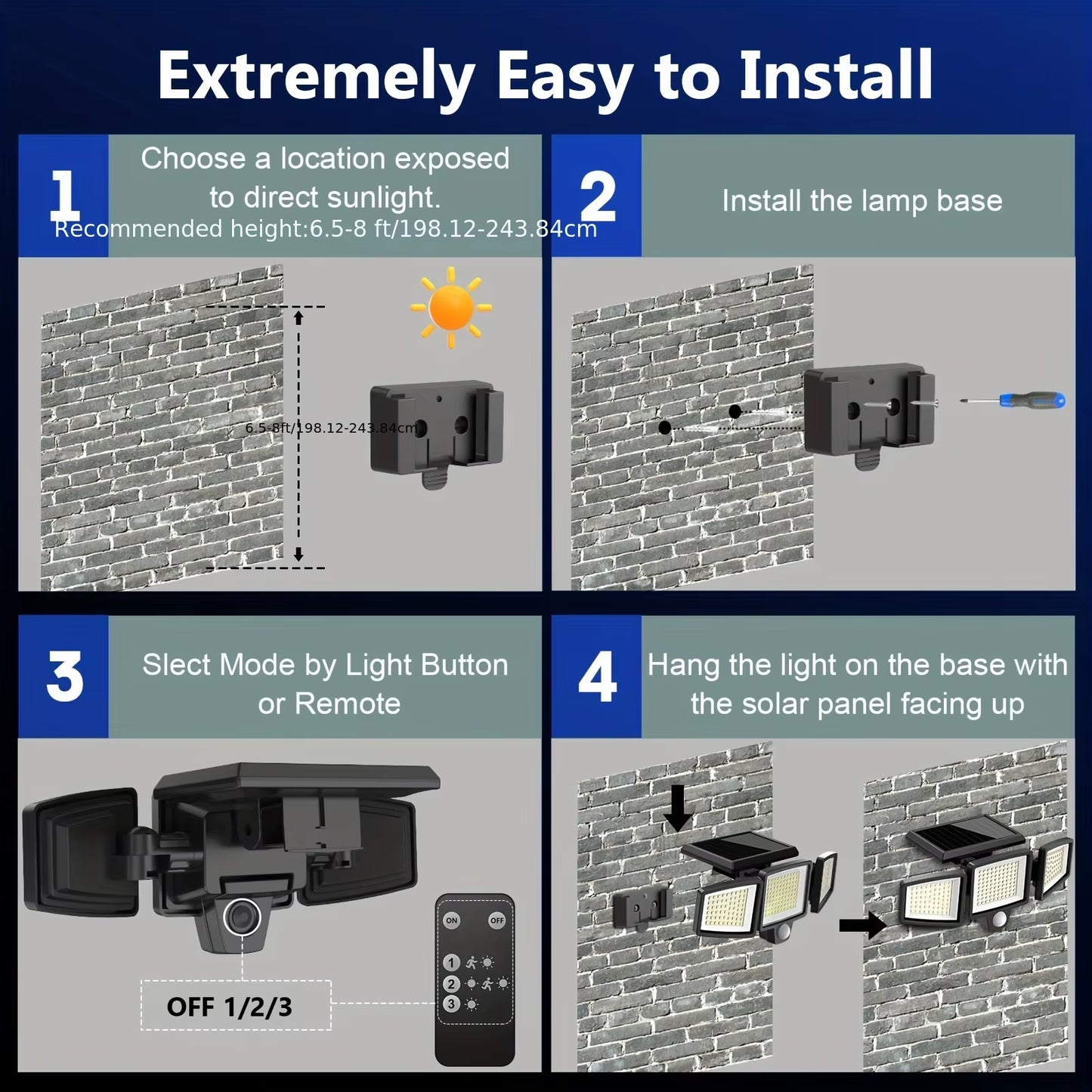 Extremely Easy to Install

1

Choose a location exposed to direct sunlight.

Recommended height:6.5-8 ft/198.12-243.84cm

6.5-8ft/198.12-243.84cm

2

Install the lamp base

3

Slect Mode by Light Button or Remote

OFF 1/2/3

ON

OFF

1

2

3

4

Hang the light on the base with the solar panel facing up